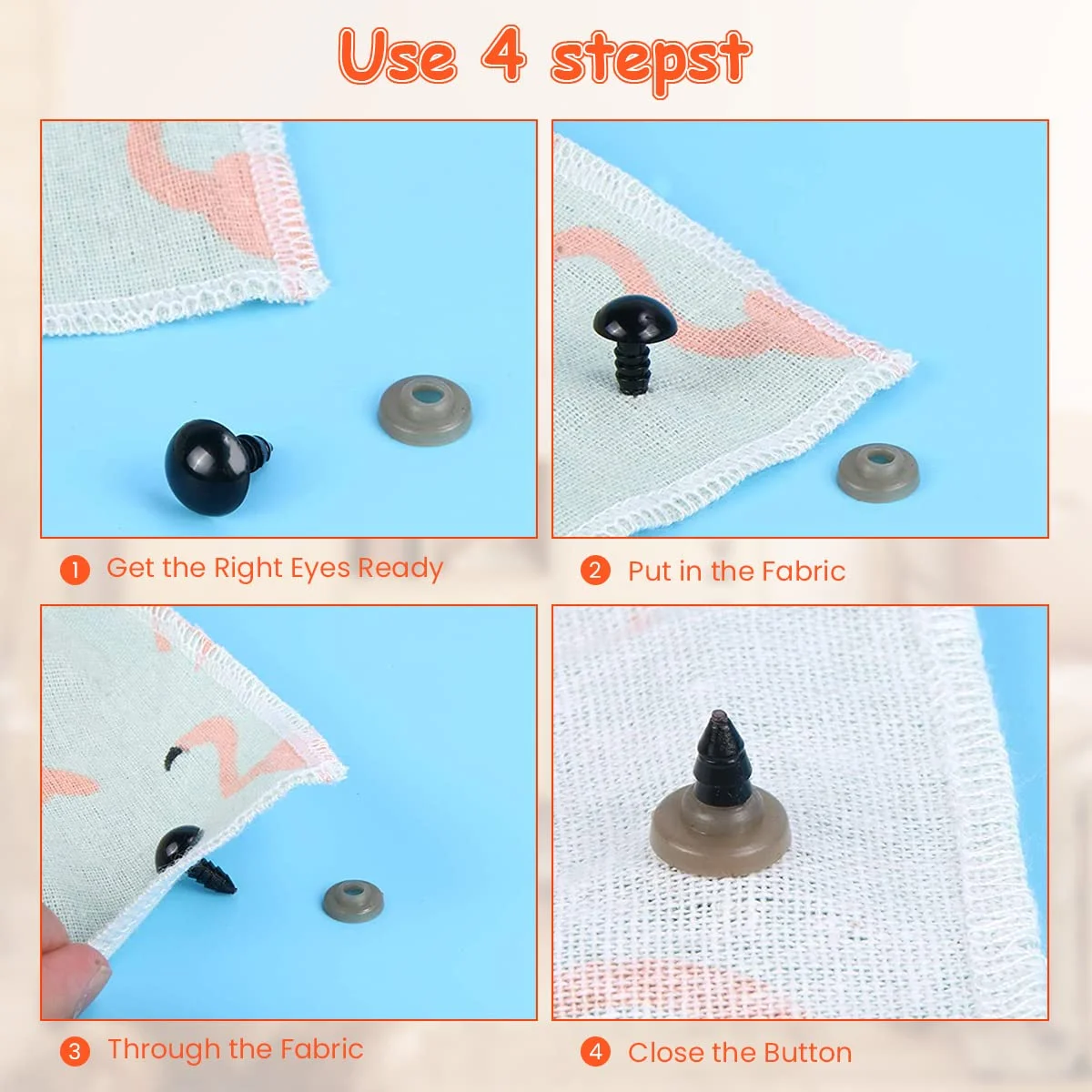 Use 4 stepst

1 Get the Right Eyes Ready

2 Put in the Fabric

3 Through the Fabric

4 Close the Button